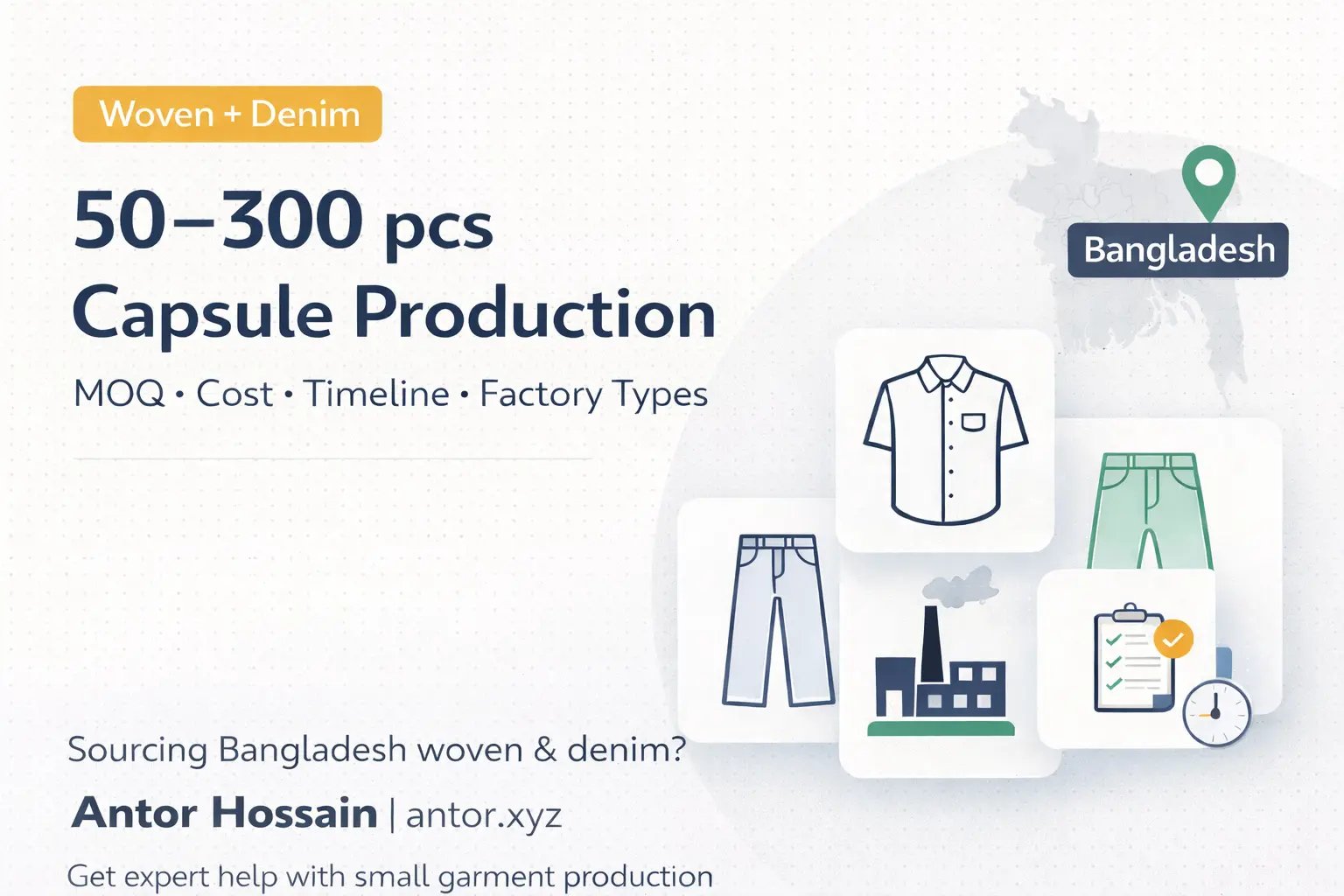 Woven + Denim

50–300 pcs
Capsule Production

MOQ • Cost • Timeline • Factory Types

Bangladesh

Sourcing Bangladesh woven & denim?

Antor Hossain | antor.xyz

Get expert help with small garment production